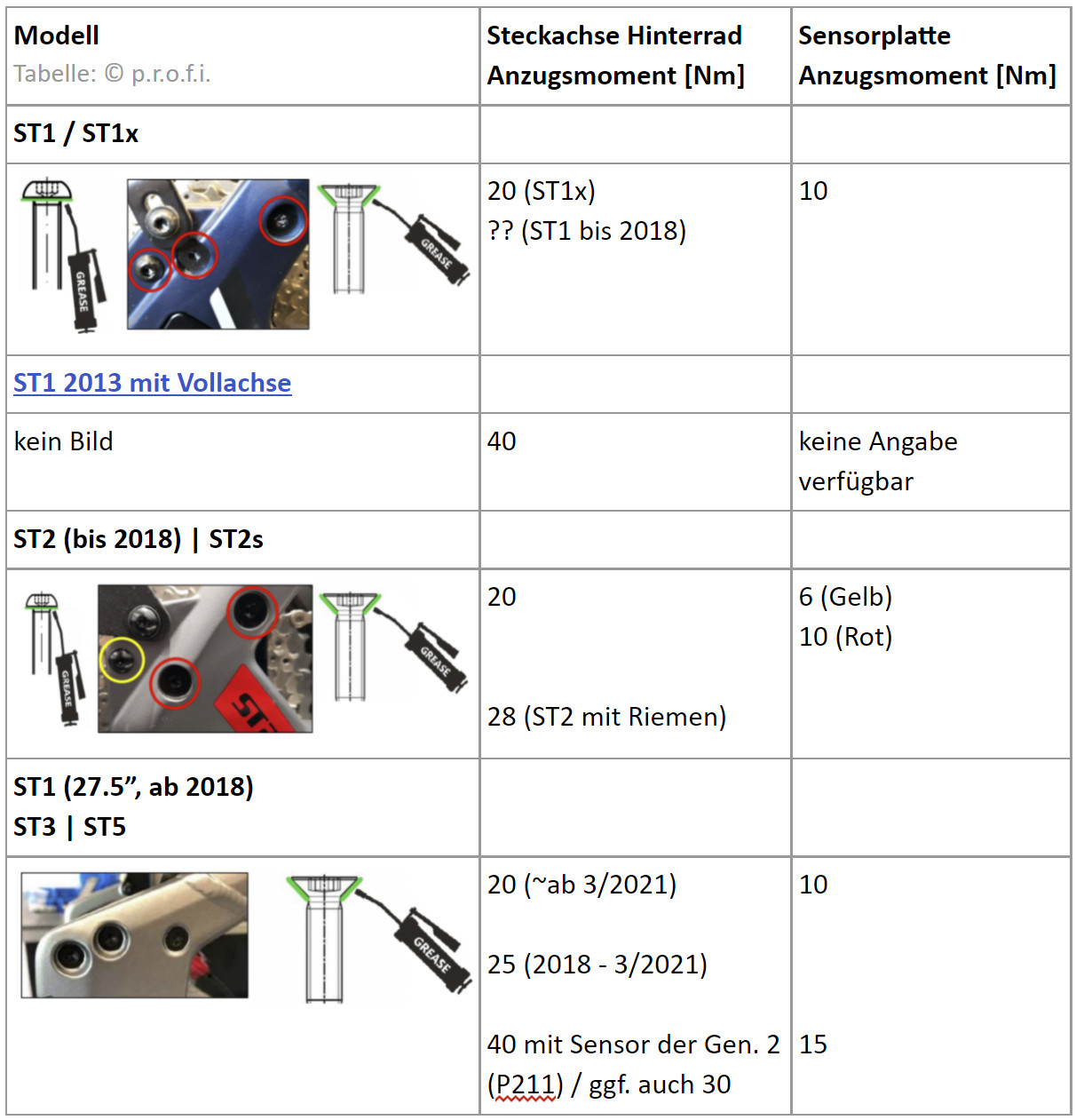 | Modell Tabelle: © p.r.o.f.i. | Steckachse Hinterrad Anzugsmoment [Nm] | Sensorplatte Anzugsmoment [Nm] |
|---|---|---|
| ST1 / ST1x | | |
| GREASE GREASE | 20 (ST1x) ?? (ST1 bis 2018) | 10 |
| ST1 2013 mit Vollachse | | |
| kein Bild | 40 | keine Angabe verfügbar |
| ST2 (bis 2018) \| ST2s | | |
| GREASE ST GREASE | 20 28 (ST2 mit Riemen) | 6 (Gelb) 10 (Rot) |
| ST1 (27.5”, ab 2018) ST3 \| ST5 | | |
| GREASE | 20 (~ab 3/2021) 25 (2018 - 3/2021) 40 mit Sensor der Gen. 2 (P211) / ggf. auch 30 | 10 15 |